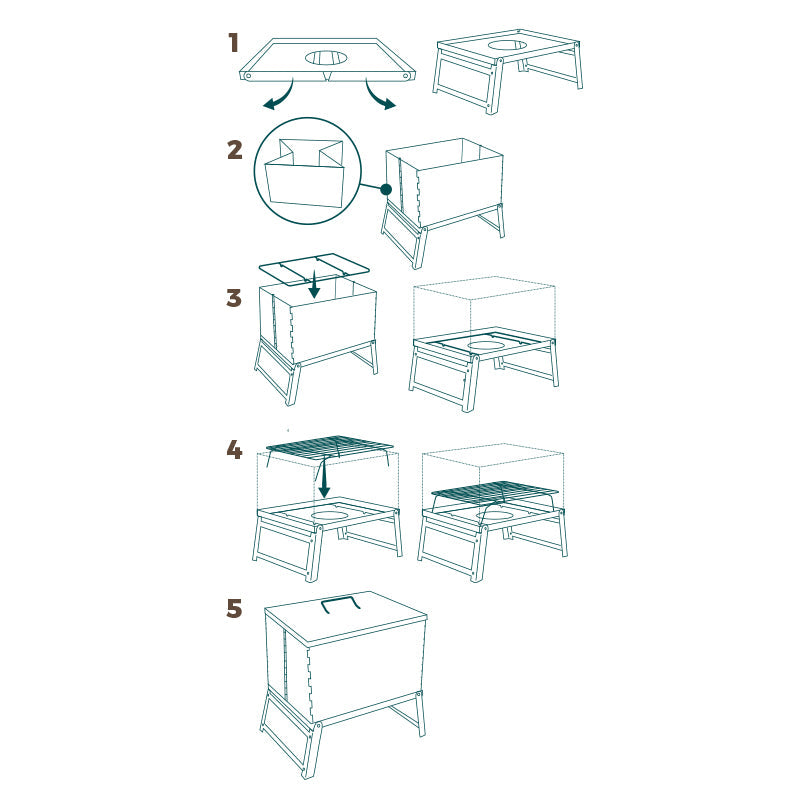 1

2

3

4

5